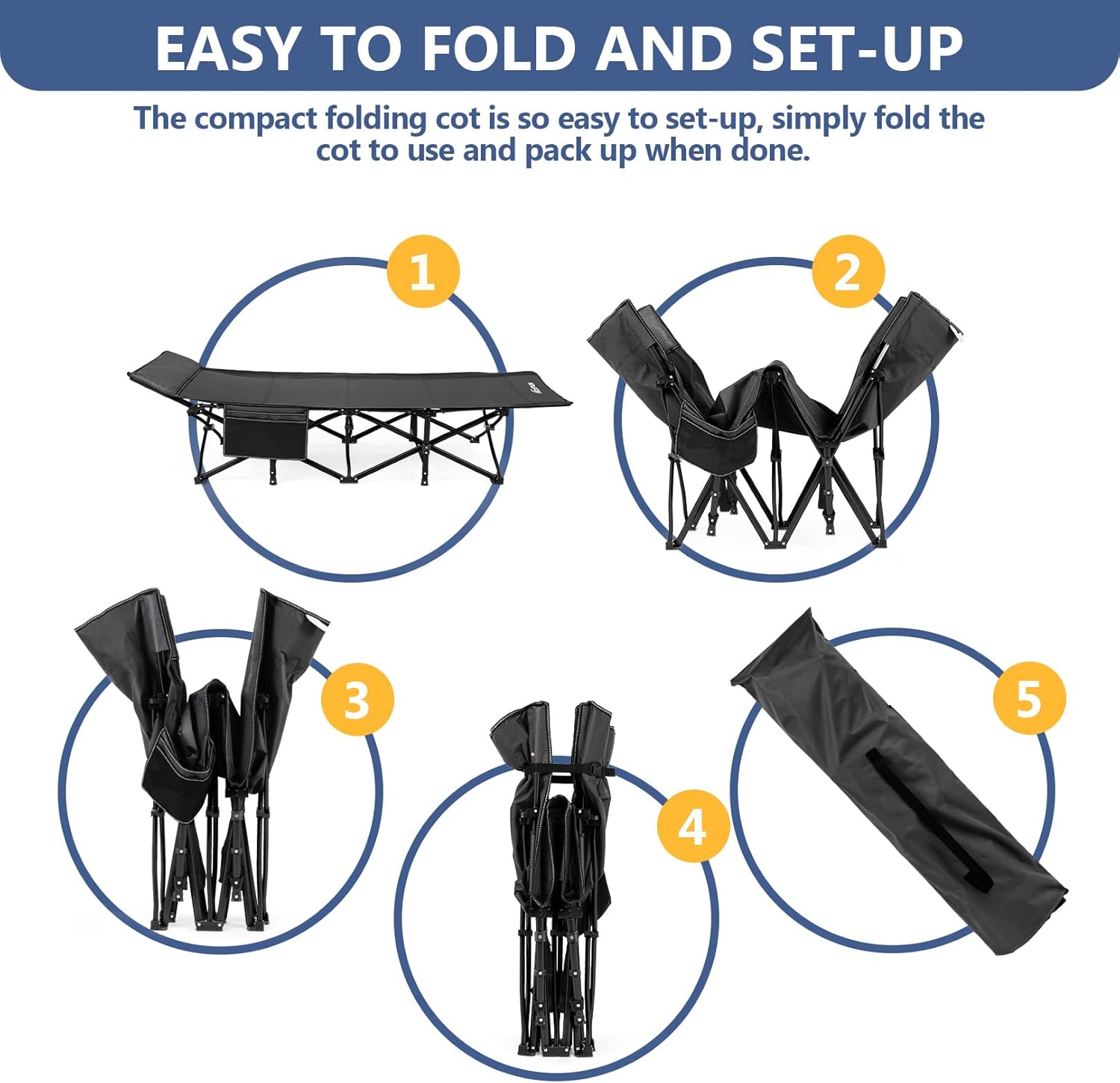 EASY TO FOLD AND SET-UP

The compact folding cot is so easy to set-up, simply fold the cot to use and pack up when done.

1

2

3

4

5