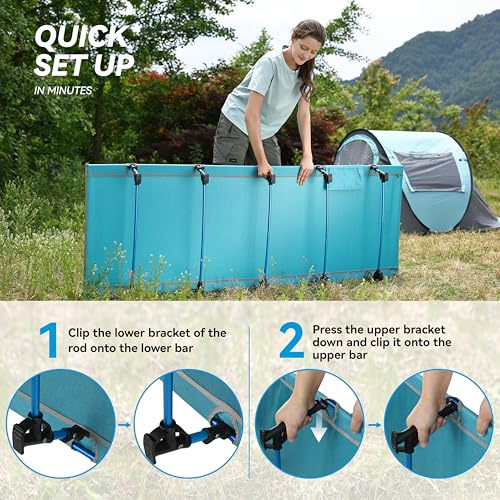 QUICK SET UP
IN MINUTES

1 Clip the lower bracket of the rod onto the lower bar

2 Press the upper bracket down and clip it onto the upper bar