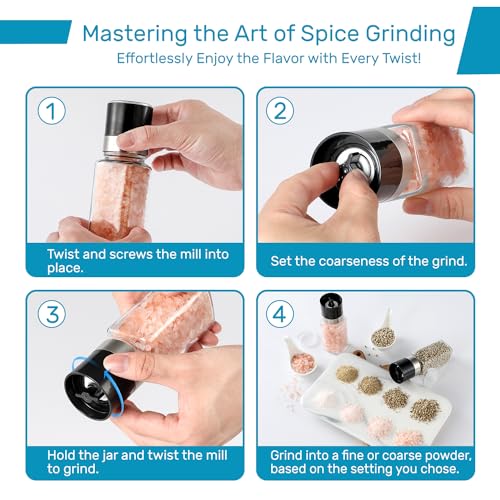 Mastering the Art of Spice Grinding
Effortlessly Enjoy the Flavor with Every Twist!

1
Twist and screws the mill into place.

2
Set the coarseness of the grind.

3
Hold the jar and twist the mill to grind.

4
Grind into a fine or coarse powder, based on the setting you chose.