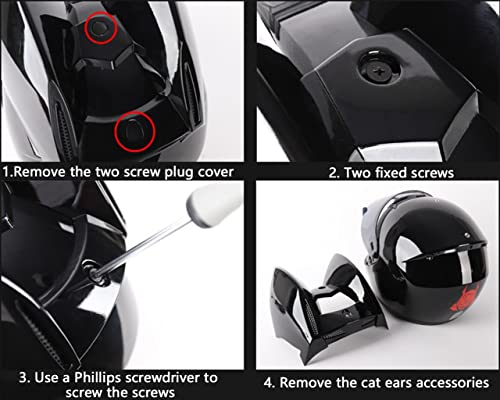 1.Remove the two screw plug cover

2. Two fixed screws

3. Use a Phillips screwdriver to screw the screws

4. Remove the cat ears accessories