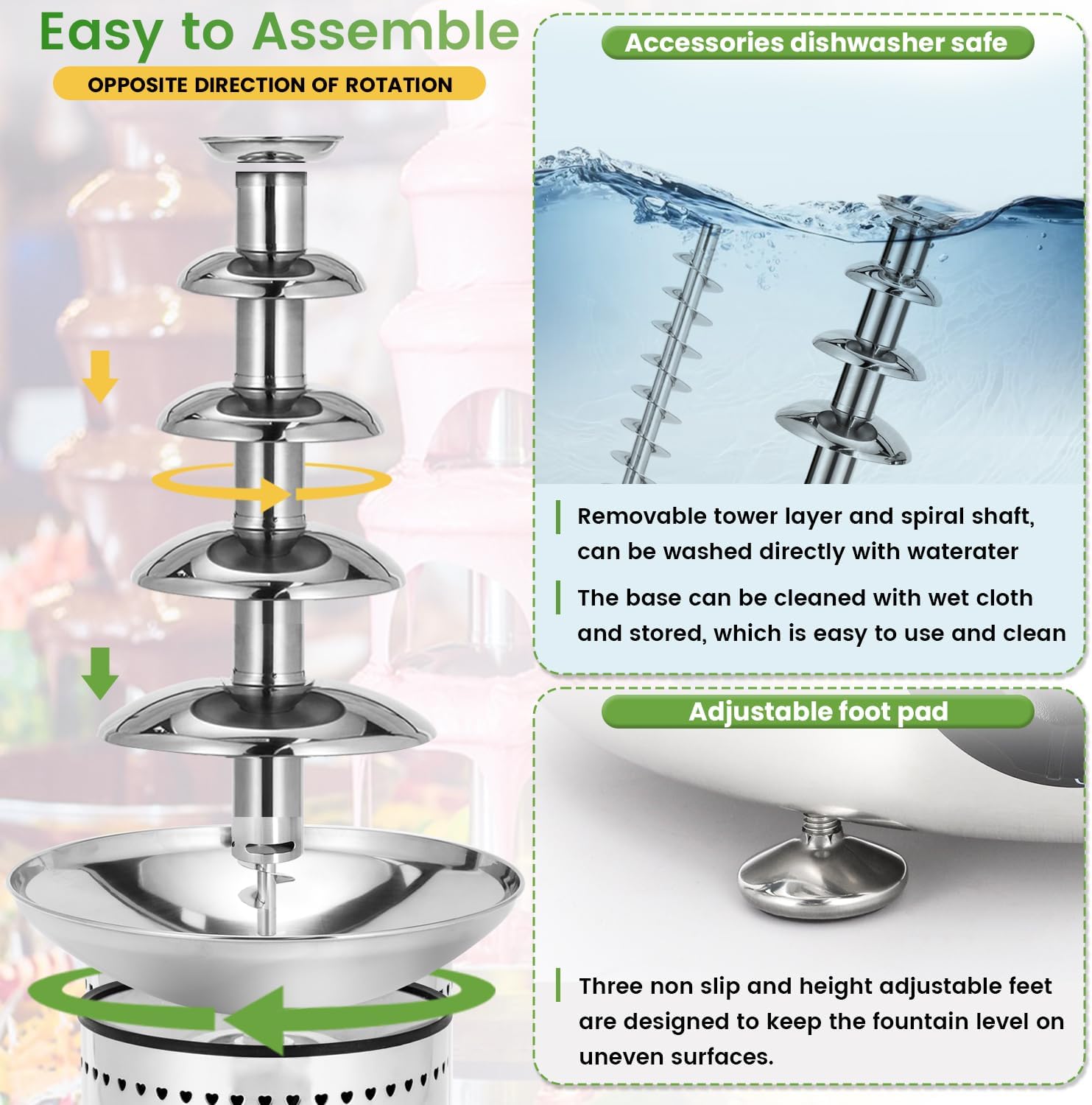 Easy to Assemble

OPPOSITE DIRECTION OF ROTATION

Accessories dishwasher safe

Removable tower layer and spiral shaft, can be washed directly with waterater

The base can be cleaned with wet cloth and stored, which is easy to use and clean

Adjustable foot pad

Three non slip and height adjustable feet are designed to keep the fountain level on uneven surfaces.